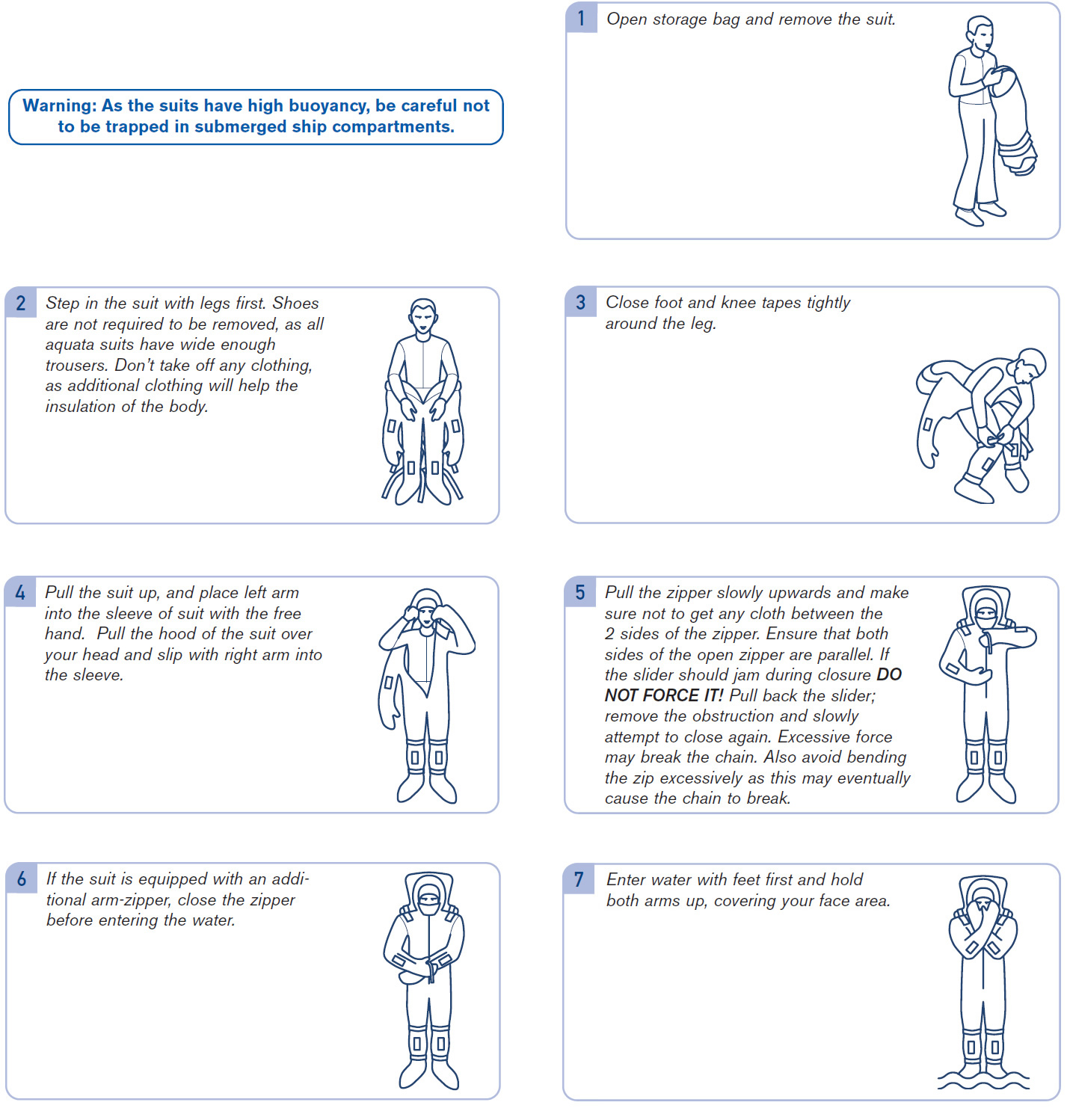 Warning: As the suits have high buoyancy, be careful not to be trapped in submerged ship compartments.

1 Open storage bag and remove the suit.

2 Step in the suit with legs first. Shoes are not required to be removed, as all aquata suits have wide enough trousers. Don't take off any clothing, as additional clothing will help the insulation of the body.

3 Close foot and knee tapes tightly around the leg.

4 Pull the suit up, and place left arm into the sleeve of suit with the free hand. Pull the hood of the suit over your head and slip with right arm into the sleeve.

5 Pull the zipper slowly upwards and make sure not to get any cloth between the 2 sides of the zipper. Ensure that both sides of the open zipper are parallel. If the slider should jam during closure DO NOT FORCE IT! Pull back the slider; remove the obstruction and slowly attempt to close again. Excessive force may break the chain. Also avoid bending the zip excessively as this may eventually cause the chain to break.

6 If the suit is equipped with an additional arm-zipper, close the zipper before entering the water.

7 Enter water with feet first and hold both arms up, covering your face area.